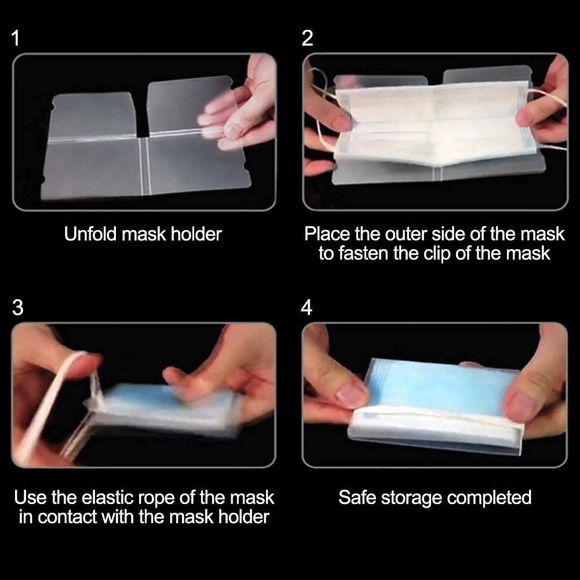 1

Unfold mask holder

2

Place the outer side of the mask to fasten the clip of the mask

3

Use the elastic rope of the mask in contact with the mask holder

4

Safe storage completed